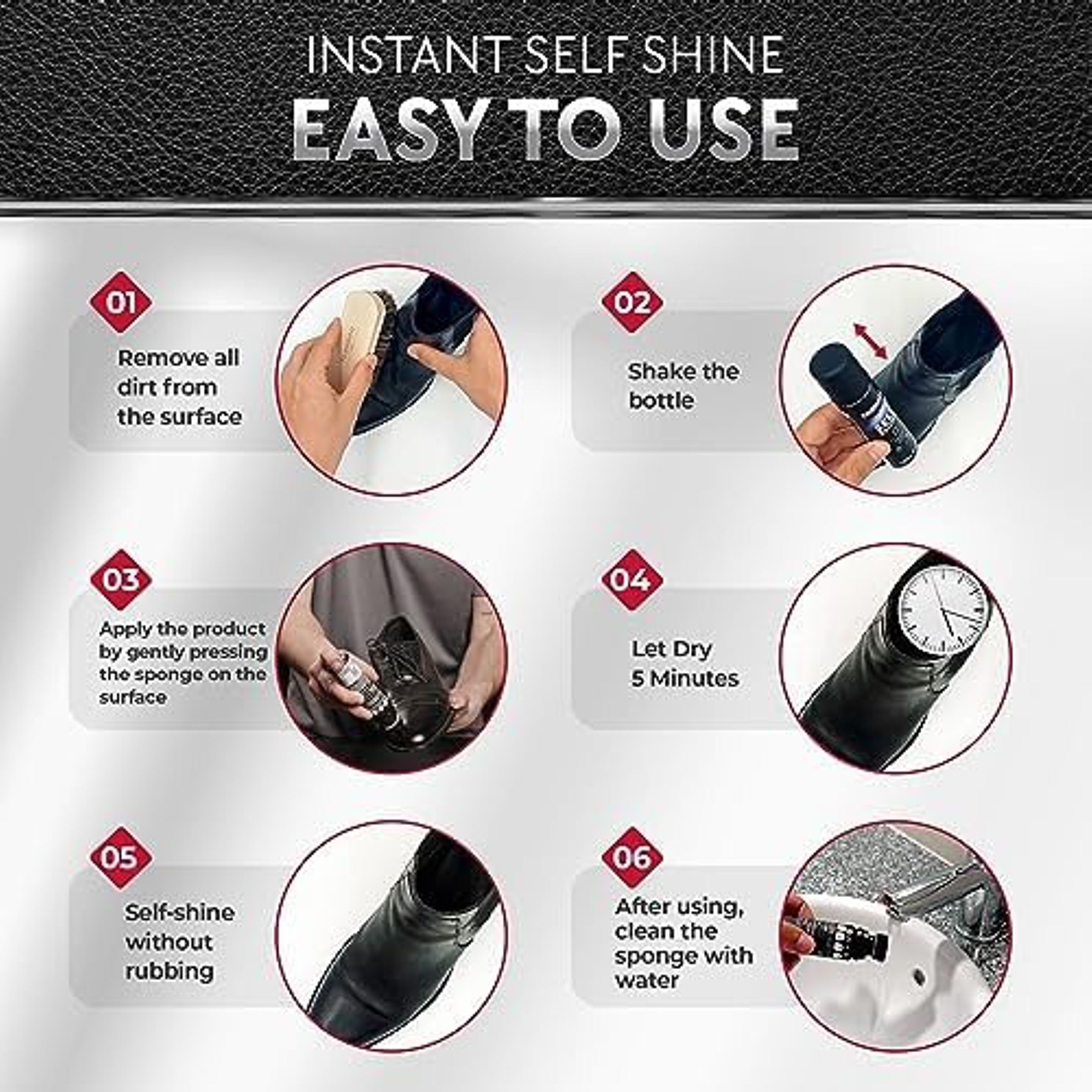 INSTANT SELF SHINE
EASY TO USE

01
Remove all dirt from the surface

02
Shake the bottle

03
Apply the product by gently pressing the sponge on the surface

04
Let Dry 5 Minutes

05
Self-shine without rubbing

06
After using, clean the sponge with water